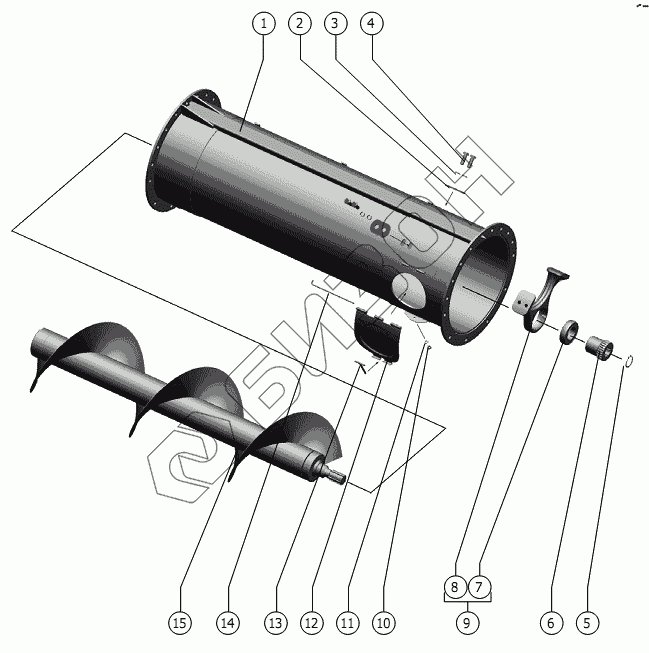 1 2 3 4

БИЗОН

15 14 13 12 11 10

8 7
9

6 5