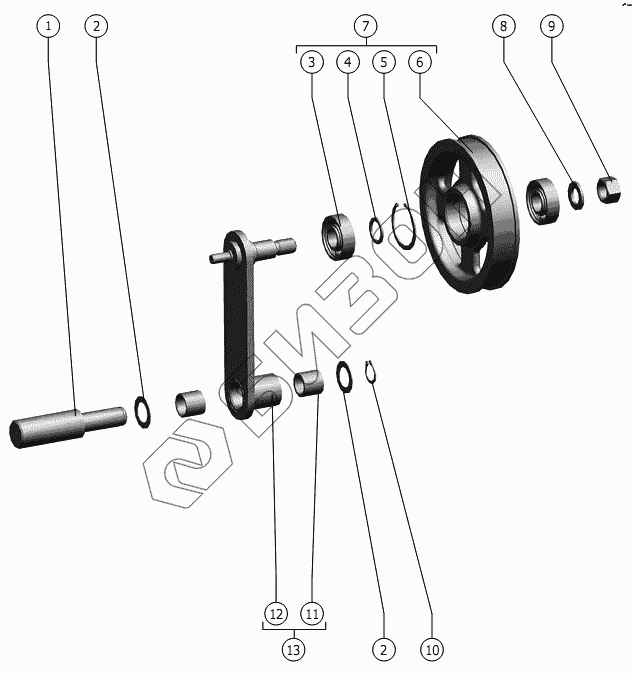 1
2
7
3
4
5
6
8
9
БИЗОН
12
11
13
2
10