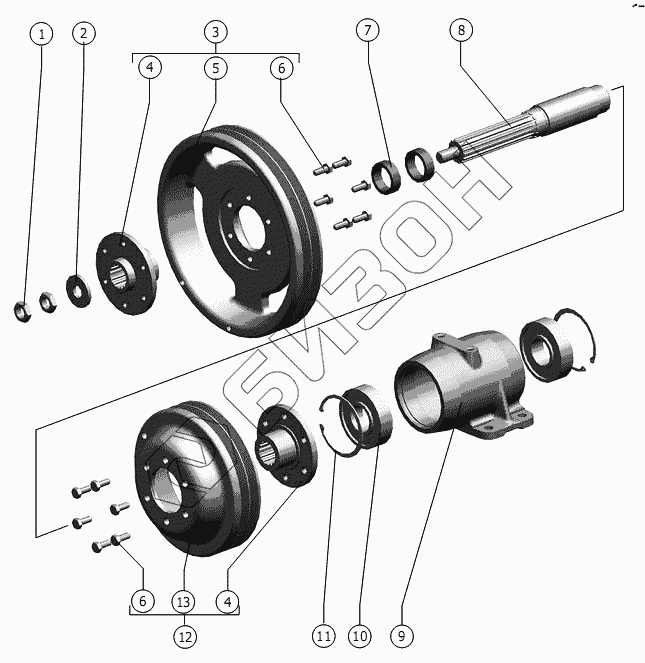 1
2
3
4
5
6
7
8
БИЗОН
6
13
4
12
11
10
9