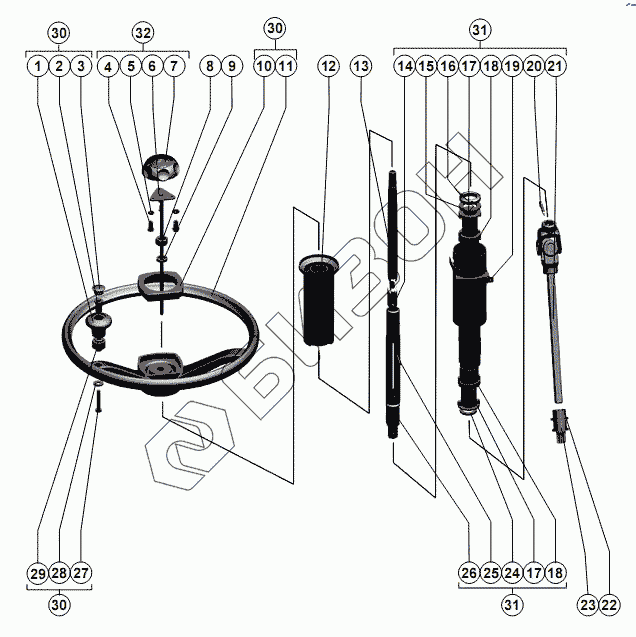 30
32
30
31
1 2 3 4 5 6 7 8 9 10 11 12 13 14 15 16 17 18 19 20 21
БИЗОН
29 28 27
30
26 25 24 17 18
31
23 22