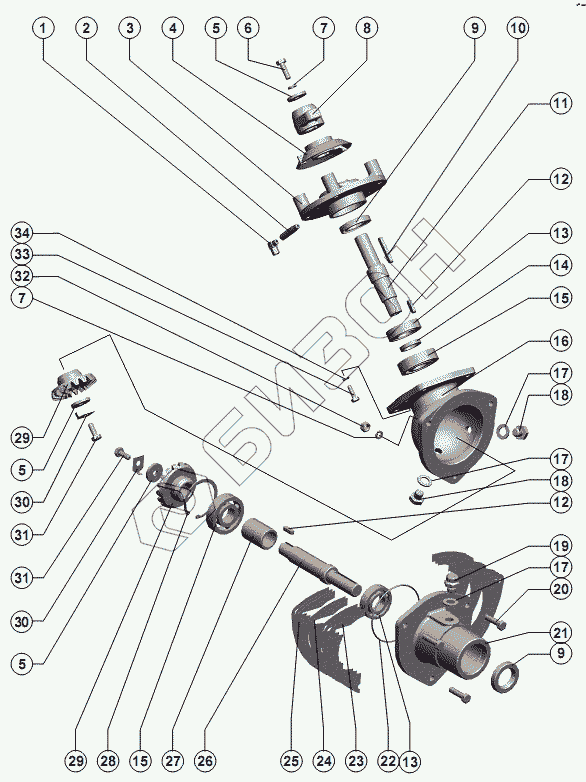 1 2 3 4 5 6 7 8 9 10

11

12

13

14

15

16

17

18

17

18

12

19

17

20

21

9

34

33

32

7

29

5

30

31

31

30

5

29 28 15 27 26 25 24 23 22 13

БИЗОН