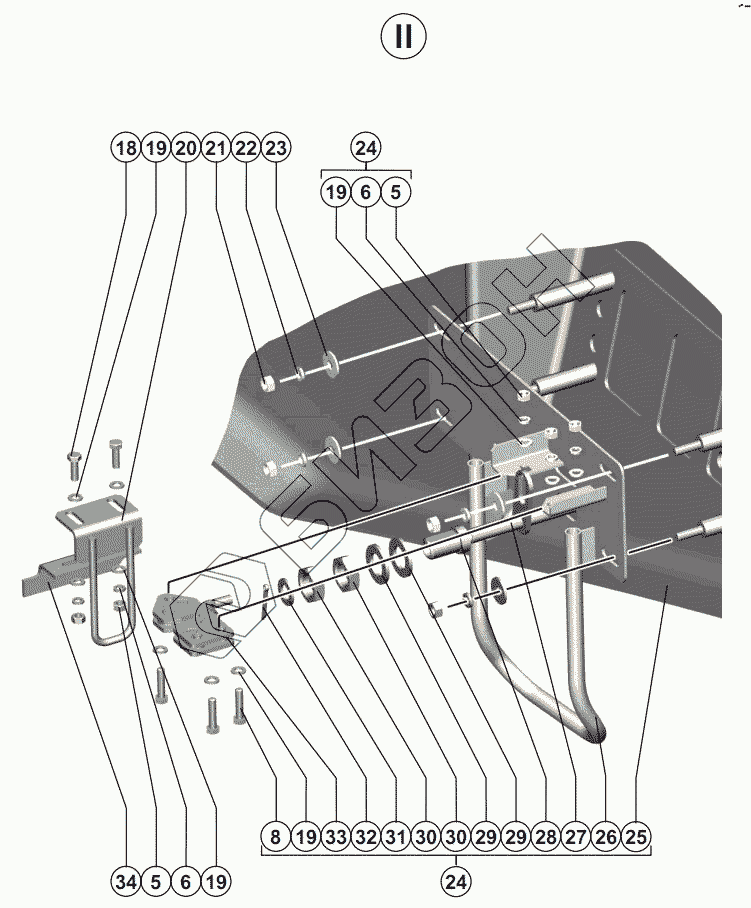 II

18 19 20 21 22 23

24

19 6 5

БИЗОН

8 19 33 32 31 30 30 29 29 28 27 26 25

24

34 5 6 19