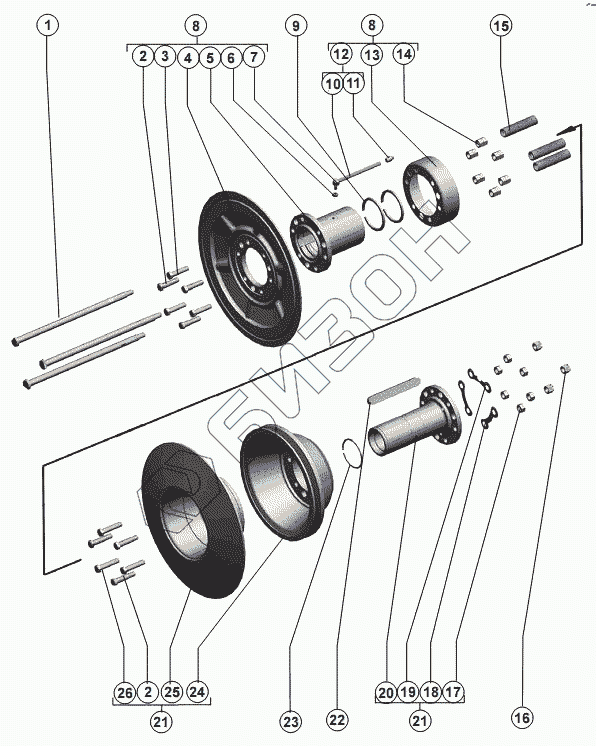 1
8
2 3 4 5 6 7
9
8
12 13 14
10 11
15
БИЗОН
26 2 25 24
21
23
22
20 19 18 17
21
16