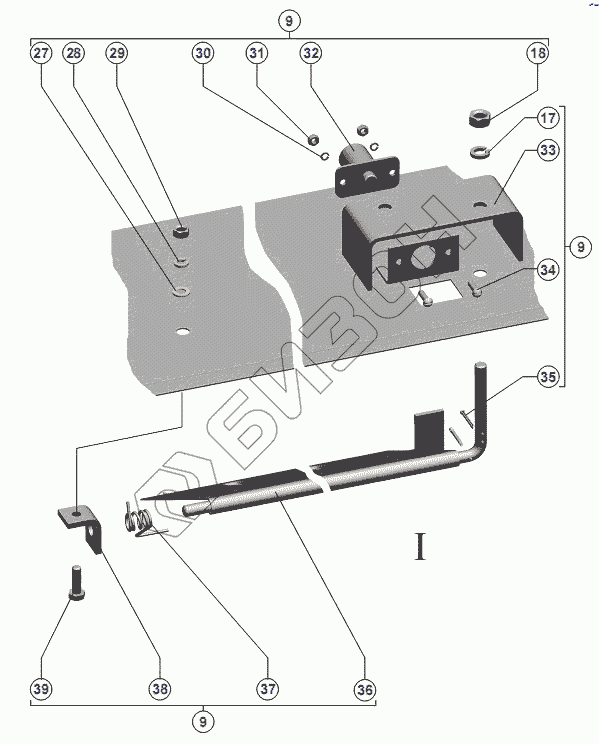 9
27
28
29
30
31
32
18
17
33
9
34
35
БИЗОН
I
39
38
37
36
9