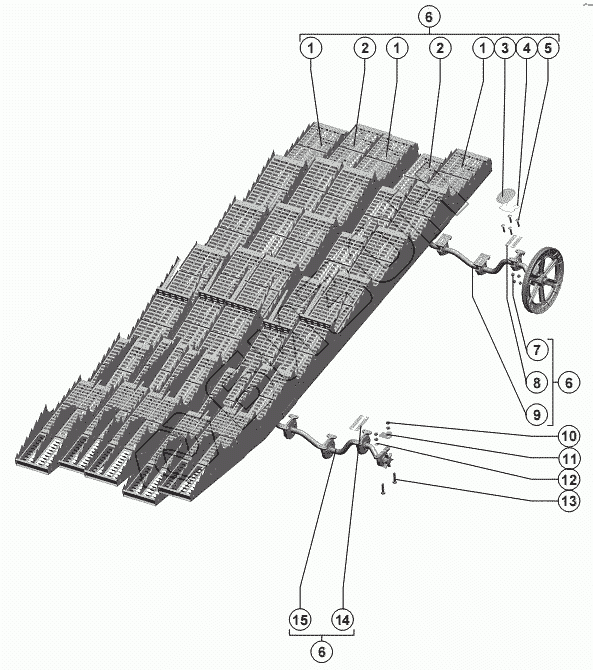 6
1 2 1 2 1 3 4 5
7
8 6
9
10
11
12
13
15 14
6