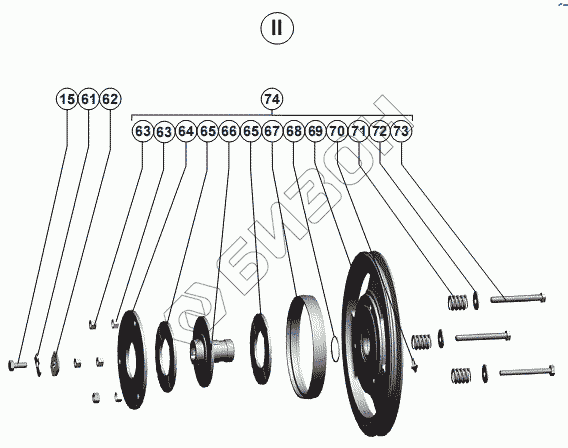 II

15 61 62

74

63 63 64 65 66 65 67 68 69 70 71 72 73

БИЗОН