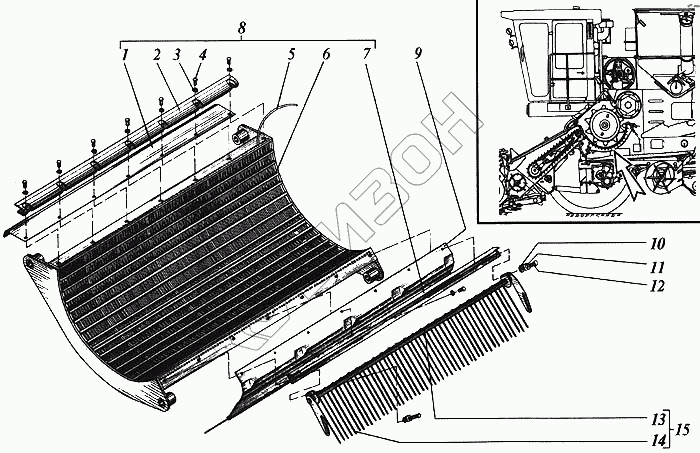 8
1 2 3 4 5 6 7 9
10
11
12
13
14
15
ИЗОН