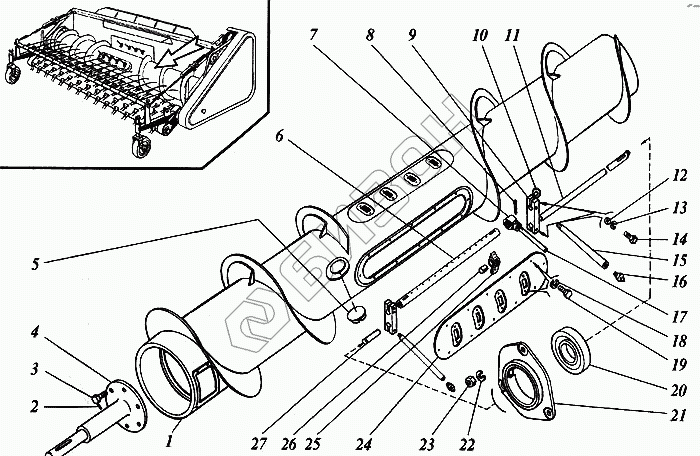 7 8 9 10 11
6
12
13
14
15
16
5
17
18
19
4
3
2
20
21
1 27 26 25 24 23 22
БИЗОН