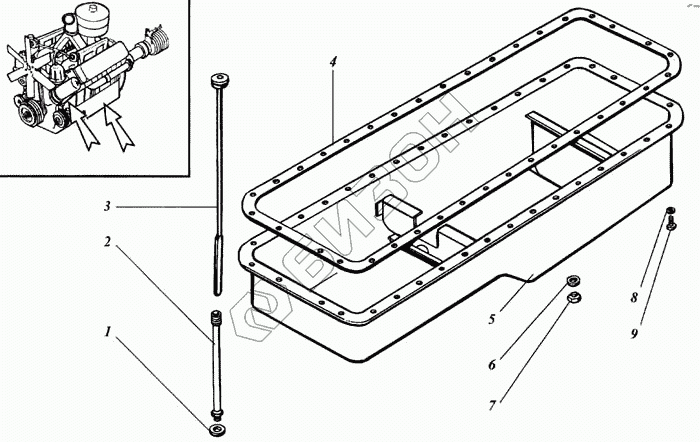 4
3
2
1
5
6
7
8
9
БИЗОН