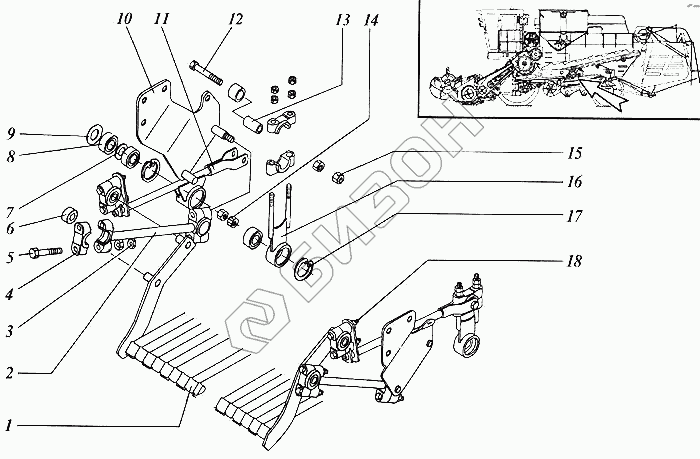 10
11
12
13
14
9
8
7
6
5
4
3
2
1
15
16
17
18
БИЗОН