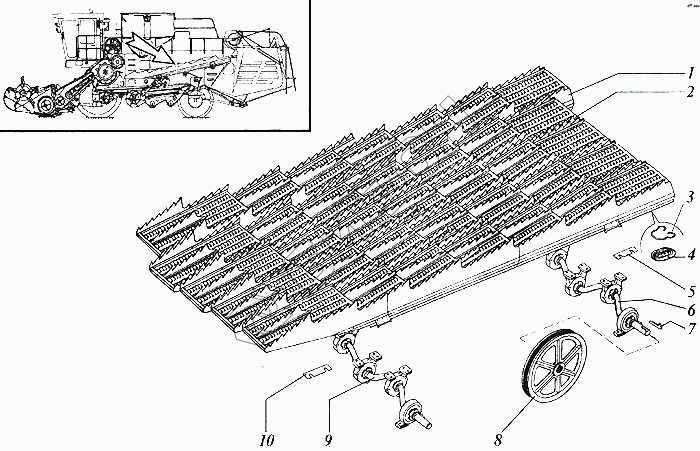 1
2
3
4
5
6
7
8
9
10