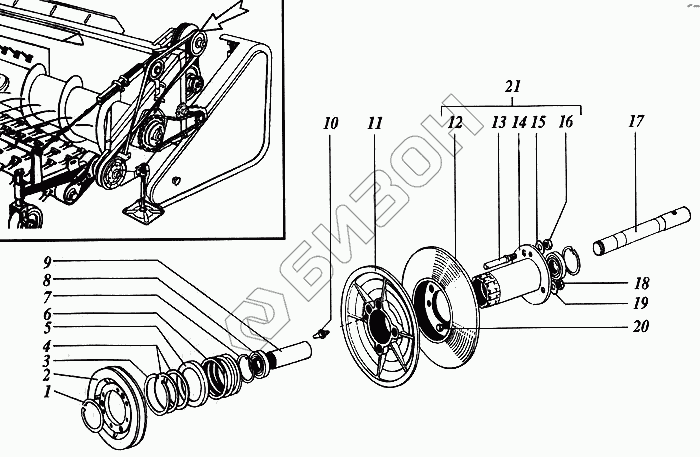 21
10
11
12
13
14
15
16
17
9
8
7
6
5
4
3
2
1
18
19
20
БИЗОН