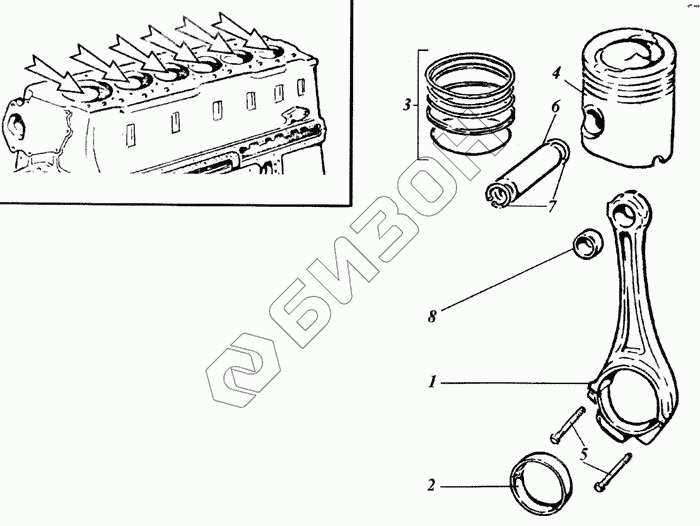 3
4
6
7
8
1
5
2
БИЗОН