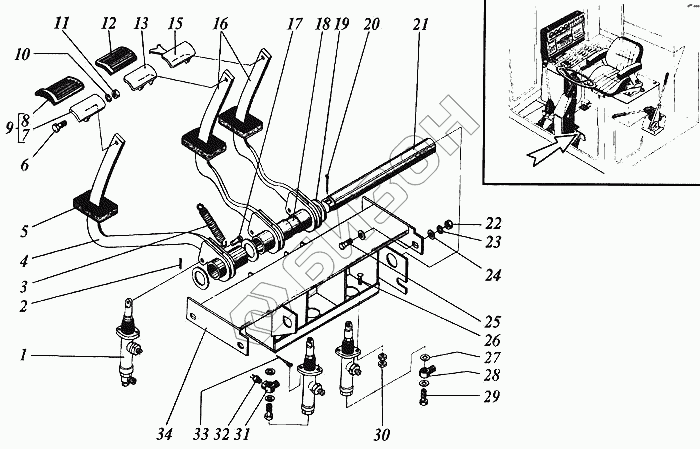 11 12 13 15 16 17 18 19 20 21
10
9 8
7
6
5
4
3
2
1
22
23
24
25
26
27
28
29
34 33 32 31 30
БИЗОН