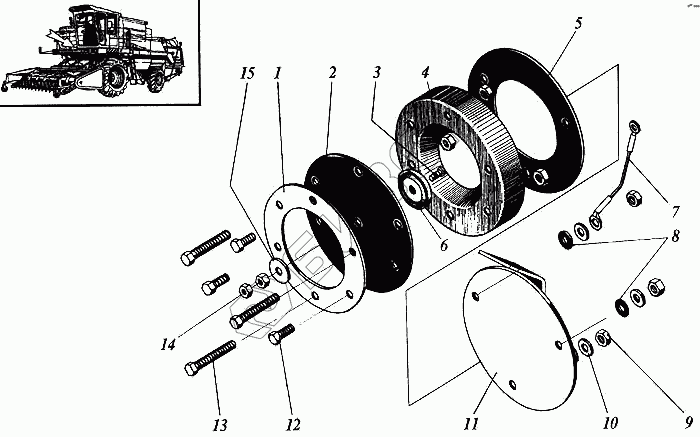 15
1
2
3
4
5
6
7
8
14
13
12
11
10
9