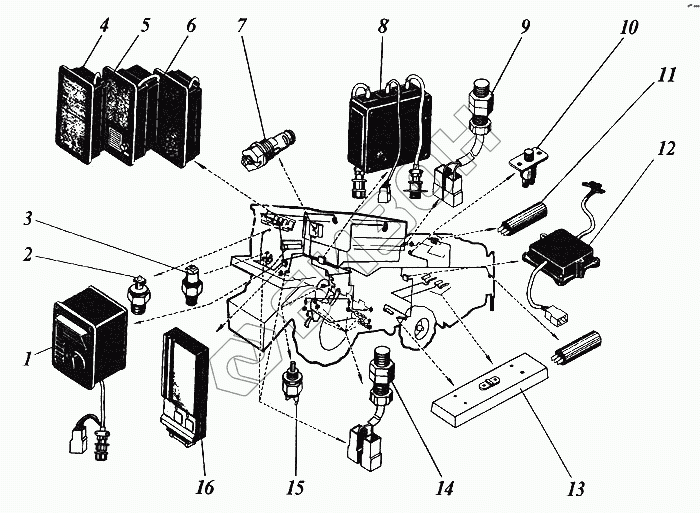 4
5
6
7
8
9
10
11
12
3
2
1
16
15
14
13