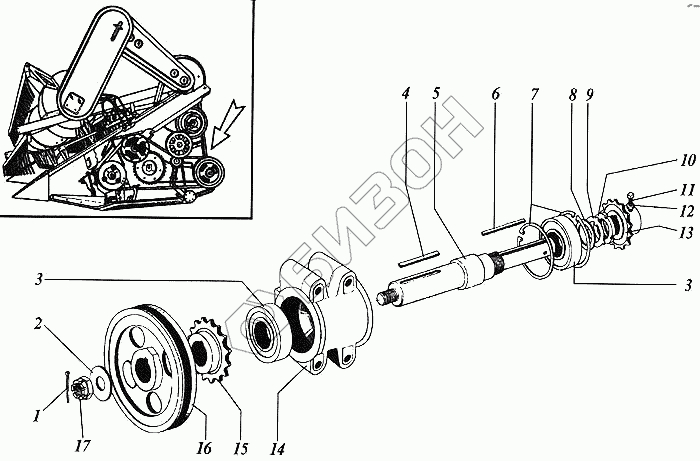 4 5 6 7 8 9 10 11 12 13 3 3 2 1 17 16 15 14

БИЗОН