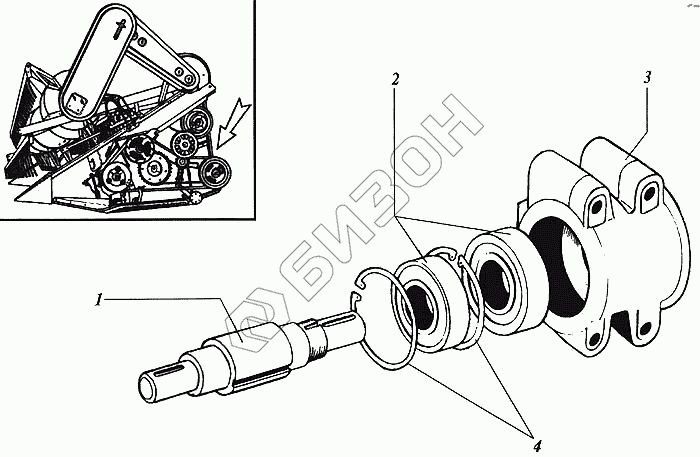 2
3
БИЗОН
1
4