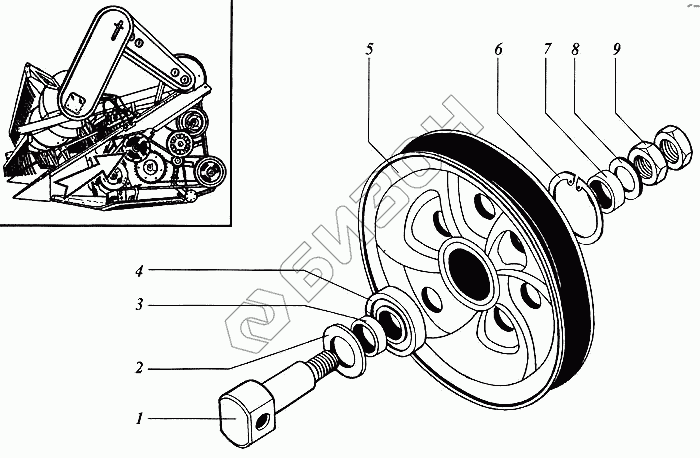 5
6
7
8
9
4
3
2
1
БИЗОН