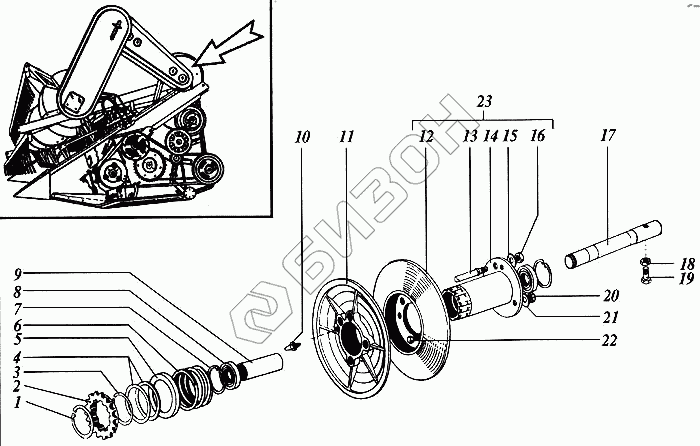 23
10 11 12 13 14 15 16 17
18
19
20
21
22
9
8
7
6
5
4
3
2
1
БИЗОН