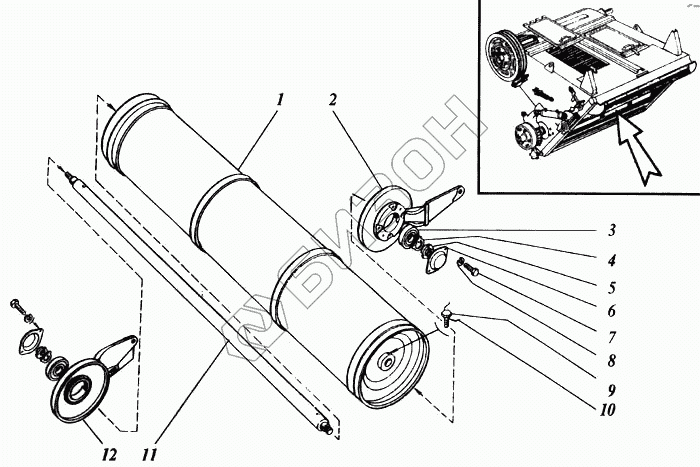 1
2
3
4
5
6
7
8
9
10
12
11
БИЗОН