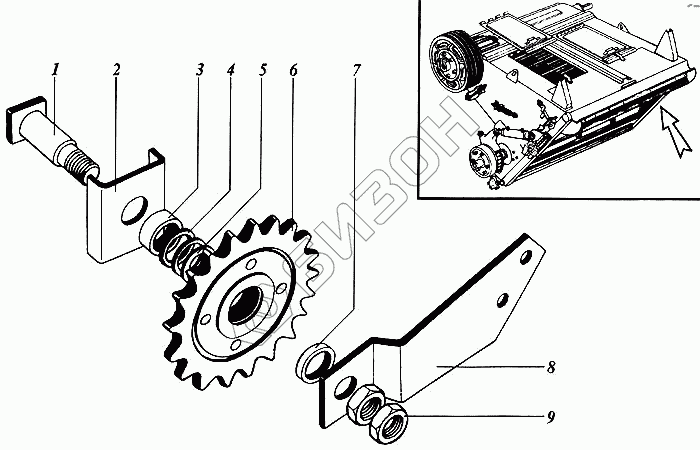 1
2
3
4
5
6
7
8
9
БИЗОН