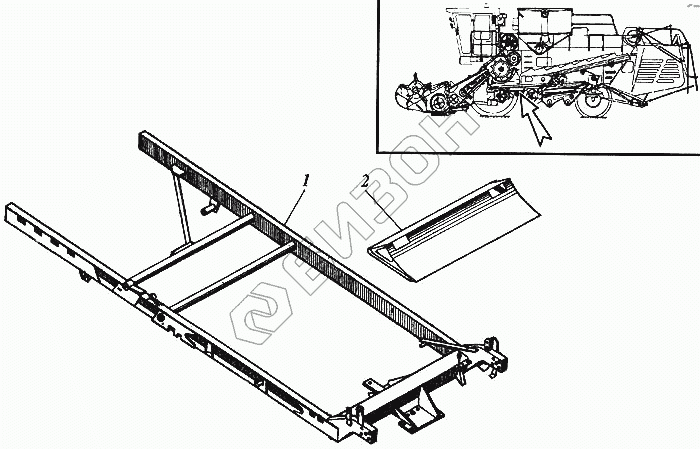 1
2
БИЗОН