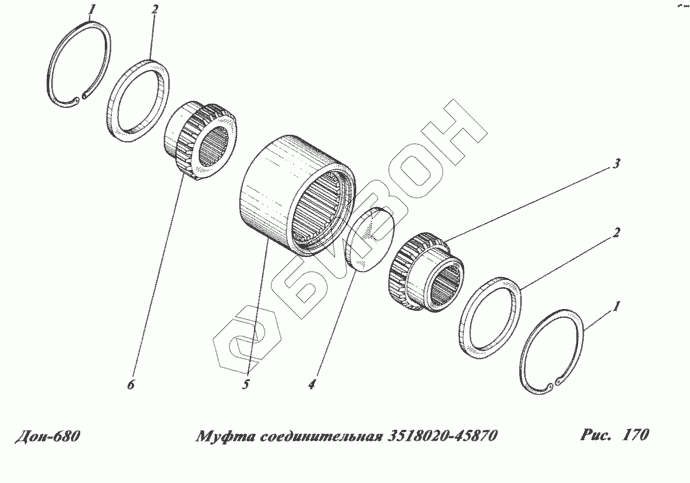 1
2
3
2
1
6
5
4
БИЗОН

Дон-680

Муфта соединительная 3518020-45870

Рис. 170