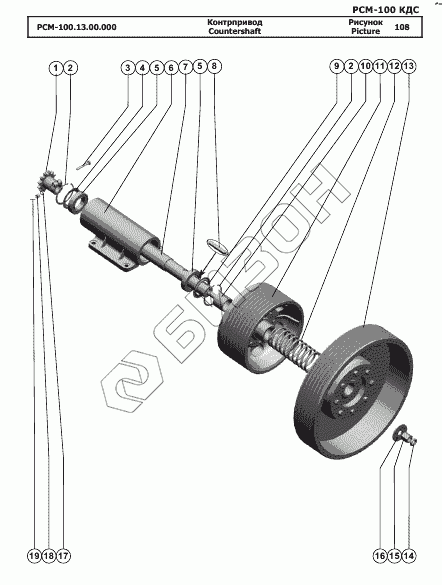 РСМ-100 КДС

| РСМ-100.13.00.000 | Контрпривод Countershaft | Рисунок Picture | 108 |
|---|---|---|---|

1 2 3 4 5 6 7 5 8 9 2 10 11 12 13

БИЗОН

19 18 17 16 15 14