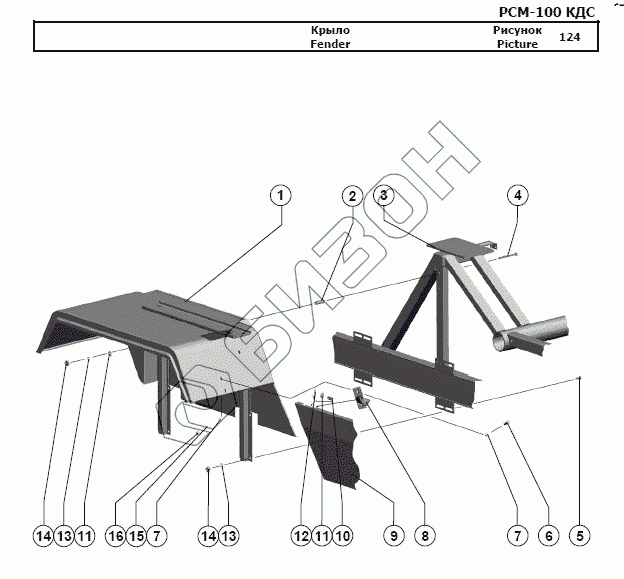 РСМ-100 КДС

| Крыло Fender | Рисунок Picture | 124 |
|---|---|---|

БИЗОН

1
2
3
4
14 13 11
16 15 7
14 13
12 11 10
9
8
7
6
5