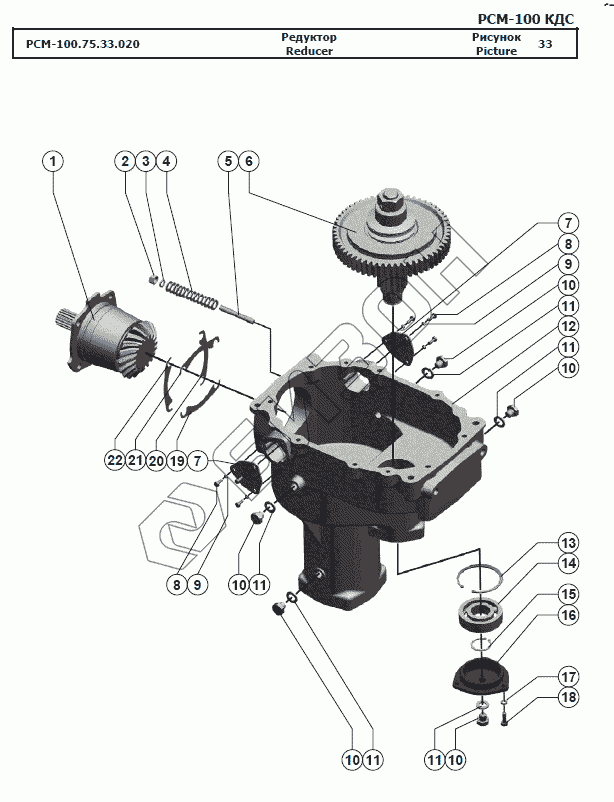 РСМ-100 КДС

| РСМ-100.75.33.020 | Редуктор Reducer | Рисунок Picture | 33 |
|---|---|---|---|

1
2
3
4
5
6
7
8
9
10
11
12
11
10
22
21
20
19
7
8
9
10
11
13
14
15
16
17
18
10
11
11
10