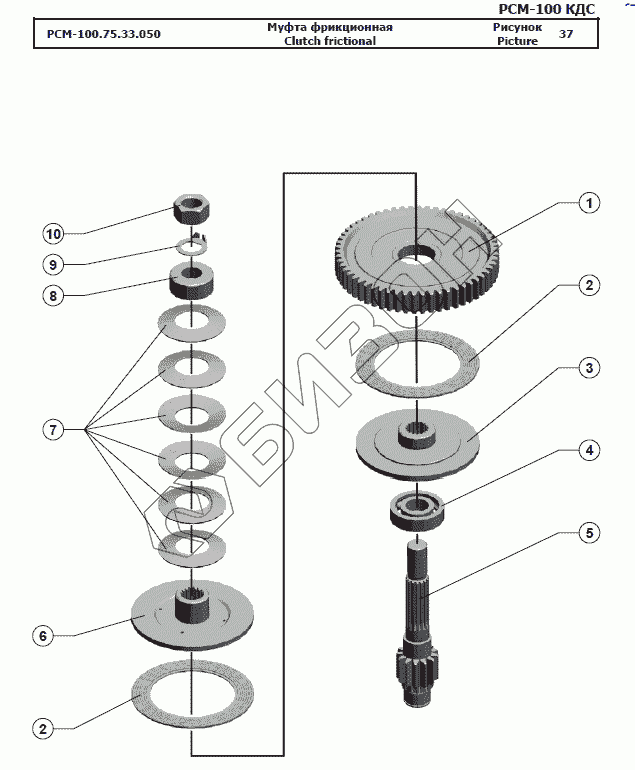 РСМ-100 КДС

| РСМ-100.75.33.050 | Муфта фрикционная Clutch frictional | Рисунок Picture | 37 |
|---|---|---|---|

10
9
8
7
6
2
1
2
3
4
5

БИЗОН