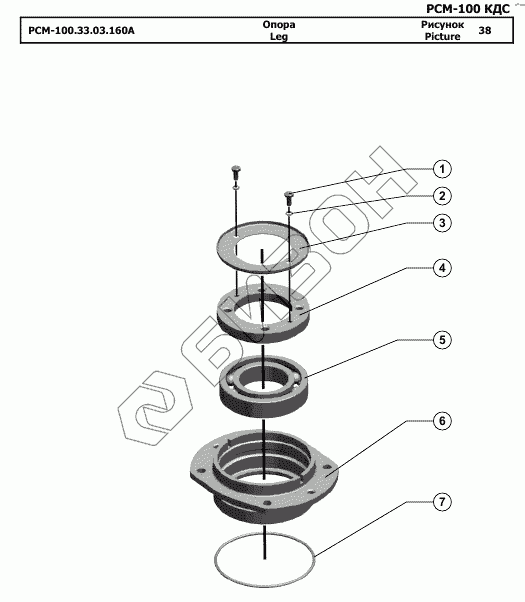 РСМ-100 КДС

| РСМ-100.33.03.160А | Опора Leg | Рисунок Picture | 38 |
|---|---|---|---|

БИЗОН

1
2
3
4
5
6
7