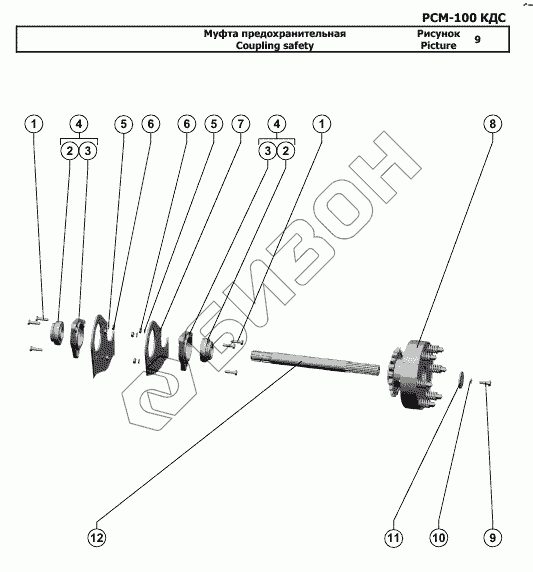 РСМ-100 КДС

Муфта предохранительная
Coupling safety

Рисунок
Picture
9

1
4
2
3
5
6
6
5
7
4
3
2
1
8

БИЗОН

12
11
10
9