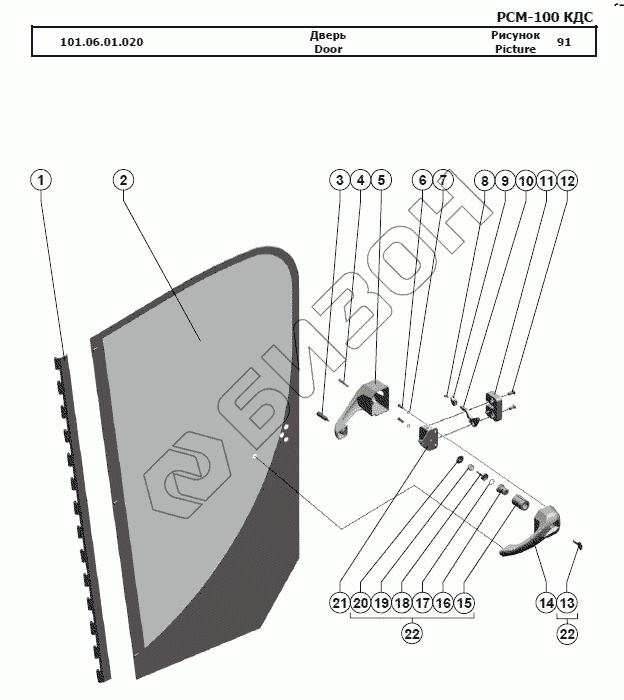 РСМ-100 КДС

| 101.06.01.020 | Дверь Door | Рисунок Picture | 91 |
|---|---|---|---|

1 2 3 4 5 6 7 8 9 10 11 12

БИЗОН

21 20 19 18 17 16 15 14 13

22 22