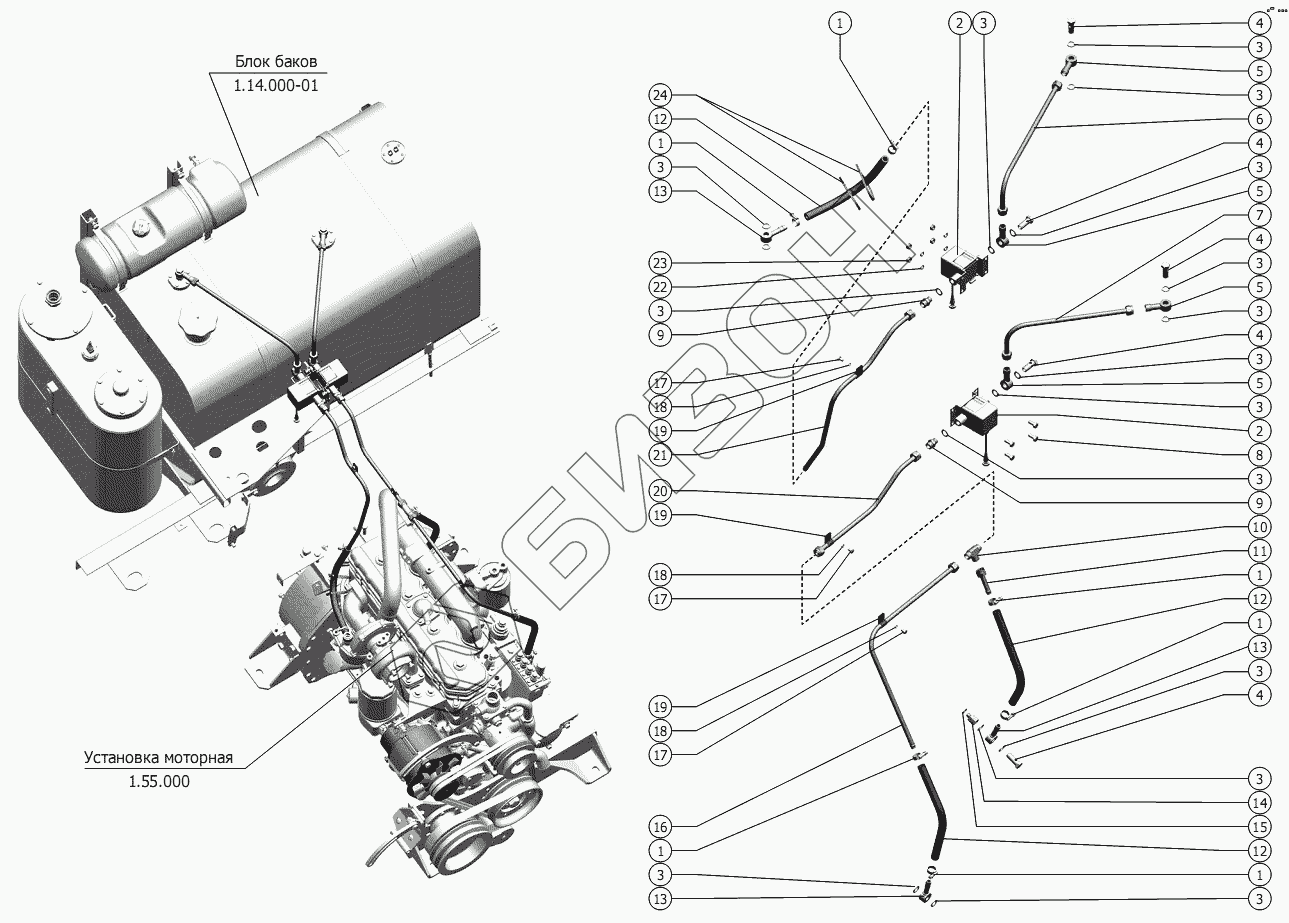 Блок баков
1.14.000-01

Установка моторная
1.55.000

БИЗОН

1
2
3
24
12
1
3
13
23
22
3
9
17
18
19
21
20
19
18
17
19
18
17
16
1
3
13

4
3
5
3
6
4
3
5
7
4
3
5
3
4
3
5
3
2
8
3
9
10
11
1
12
1
13
3
4
3
14
15
12
1
3