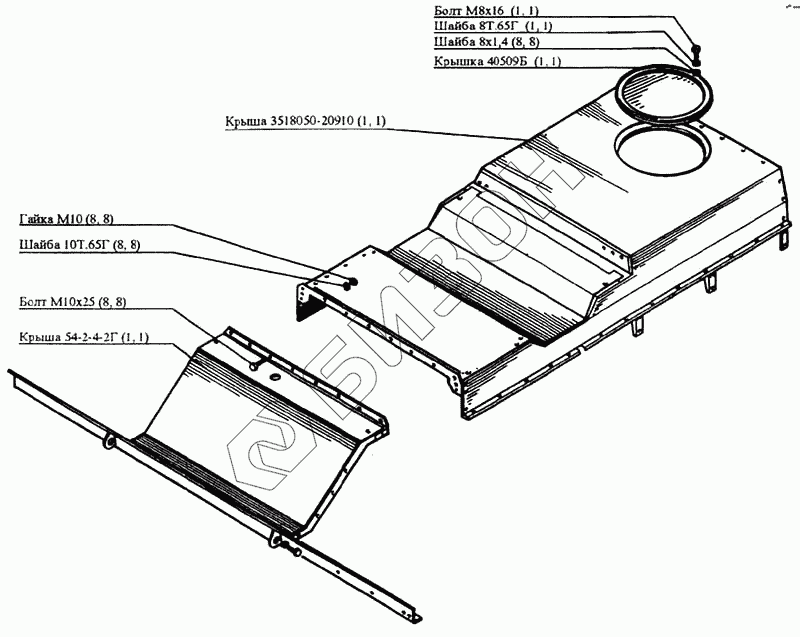 Болт М8х16 (1, 1)
Шайба 8Т.65Г (1, 1)
Шайба 8х1,4 (8, 8)
Крышка 40509Б (1, 1)

Крыша 3518050-20910 (1, 1)

Гайка М10 (8, 8)

Шайба 10Т.65Г (8, 8)

Болт М10х25 (8, 8)

Крыша 54-2-4-2Г (1, 1)

БИЗОН