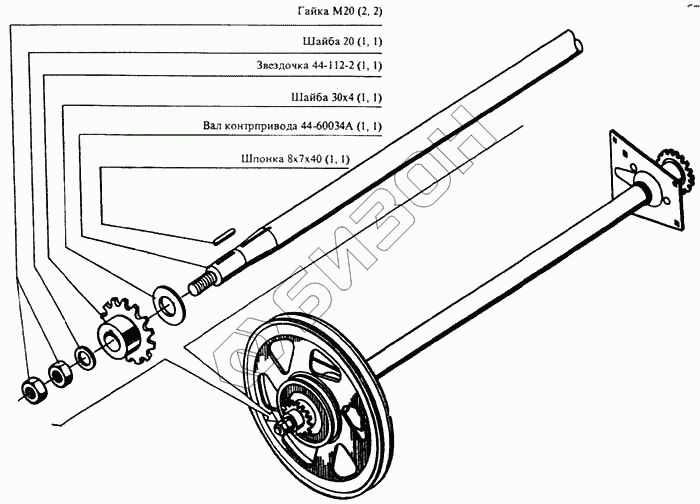 Гайка М20 (2, 2)

Шайба 20 (1, 1)

Звездочка 44-112-2 (1, 1)

Шайба 30х4 (1, 1)

Вал контрпривода 44-60034А (1, 1)

Шпонка 8х7х40 (1, 1)

БИЗОН