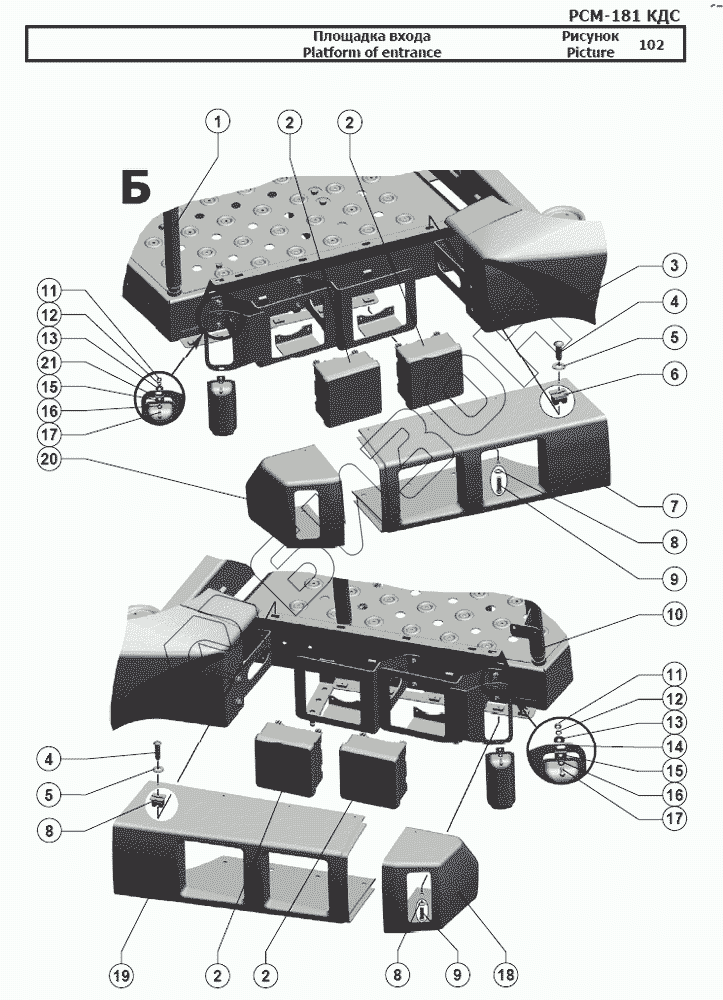 РСМ-181 КДС

Площадка входа
Platform of entrance

Рисунок
Picture
102

Б

1 2 2

3 4 5 6 7 8 9

11 12 13 21 15 16 17 20

10 11 12 13 14 15 16 17

4 5 8

19 2 2 8 9 18