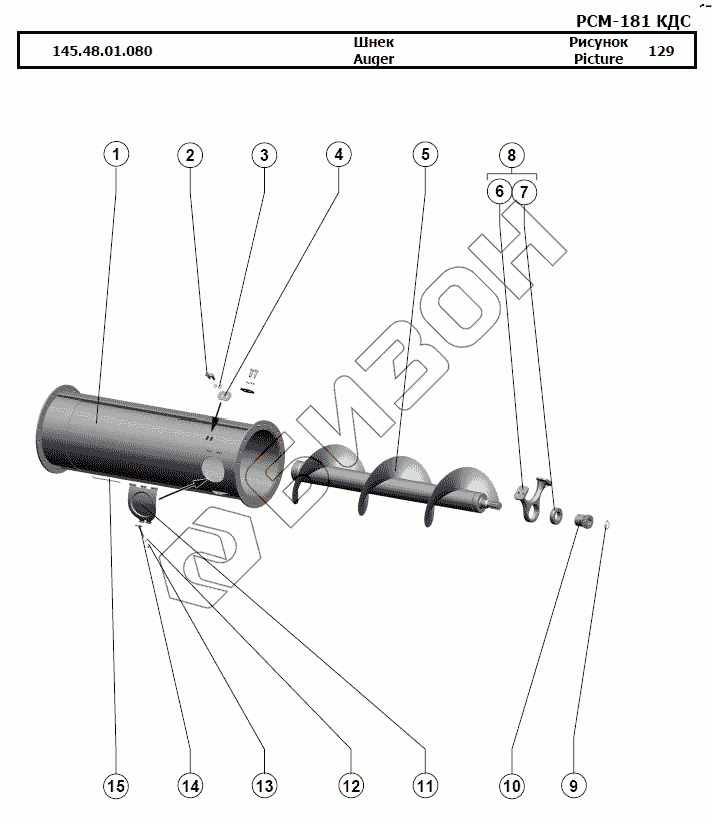 РСМ-181 КДС

| 145.48.01.080 | Шнек Auger | Рисунок Picture | 129 |
|---|---|---|---|

1 2 3 4 5 8 6 7

БИЗОН

15 14 13 12 11 10 9