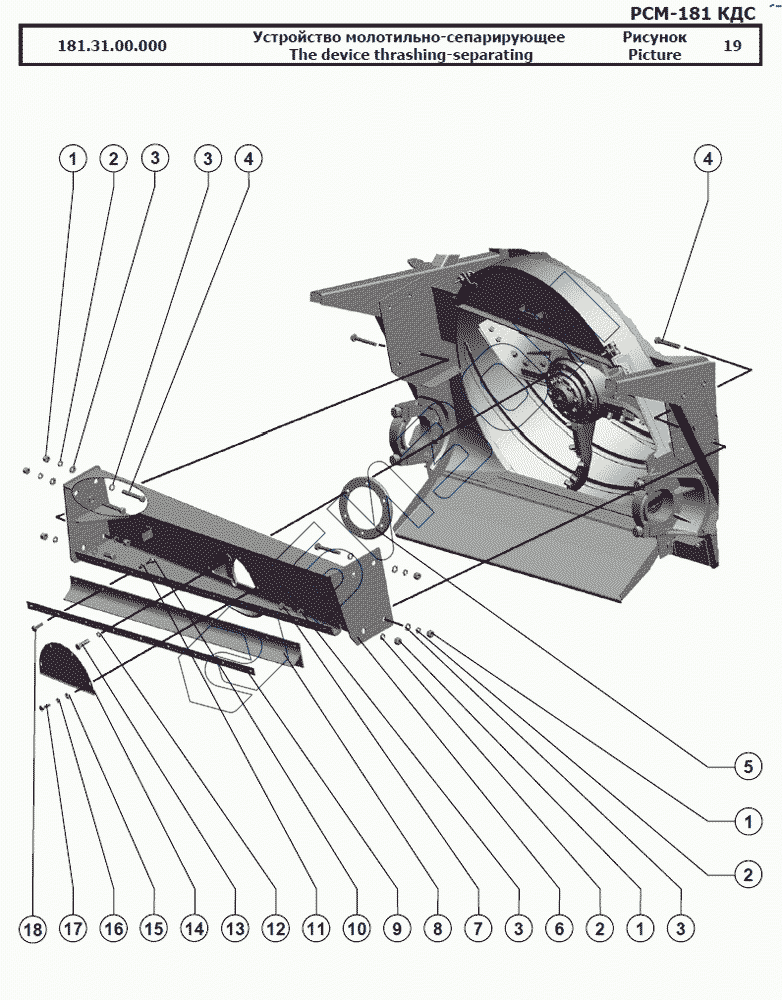 РСМ-181 КДС

| 181.31.00.000 | Устройство молотильно-сепарирующее The device thrashing-separating | Рисунок Picture | 19 |
|---|---|---|---|

1 2 3 3 4

4

5

1

2

18 17 16 15 14 13 12 11 10 9 8 7 3 6 2 1 3