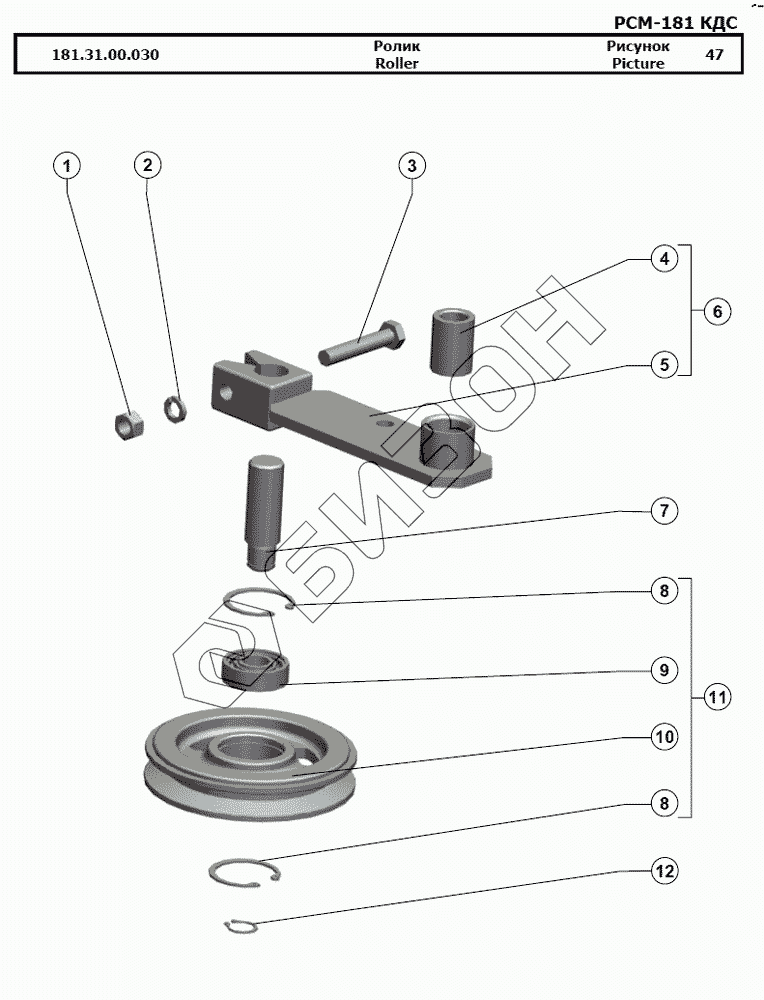 РСМ-181 КДС

| 181.31.00.030 | Ролик Roller | Рисунок Picture | 47 |
|---|---|---|---|

1
2
3
4
5
6
7
8
9
10
11
8
12

БИЗОН