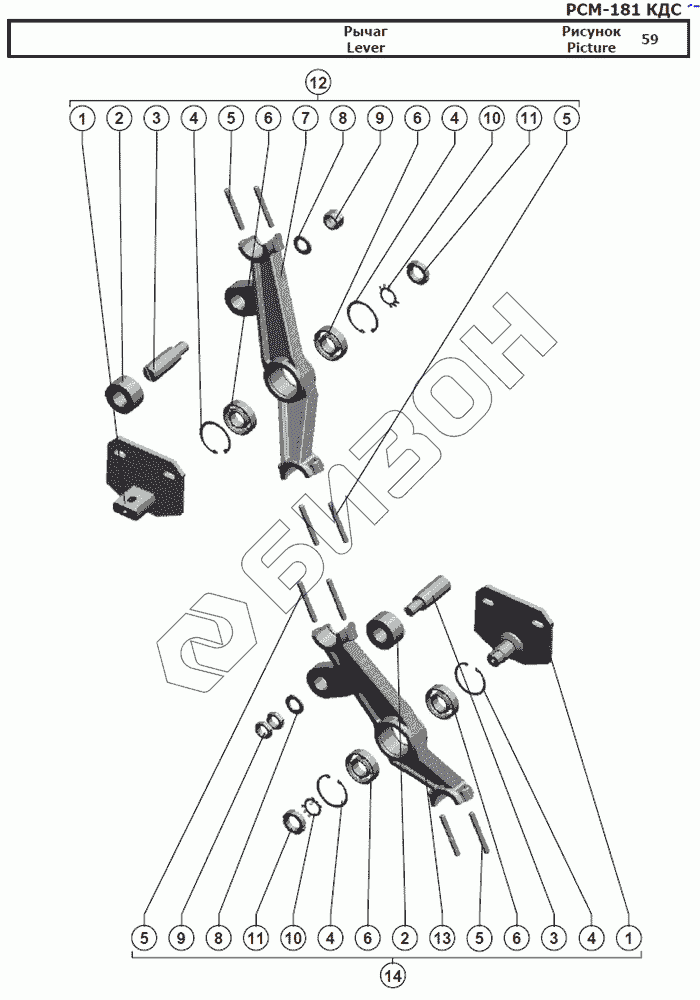 РСМ-181 КДС

Рычаг
Lever

Рисунок
Picture
59

12

1 2 3 4 5 6 7 8 9 6 4 10 11 5

БИЗОН

5 9 8 11 10 4 6 2 13 5 6 3 4 1

14