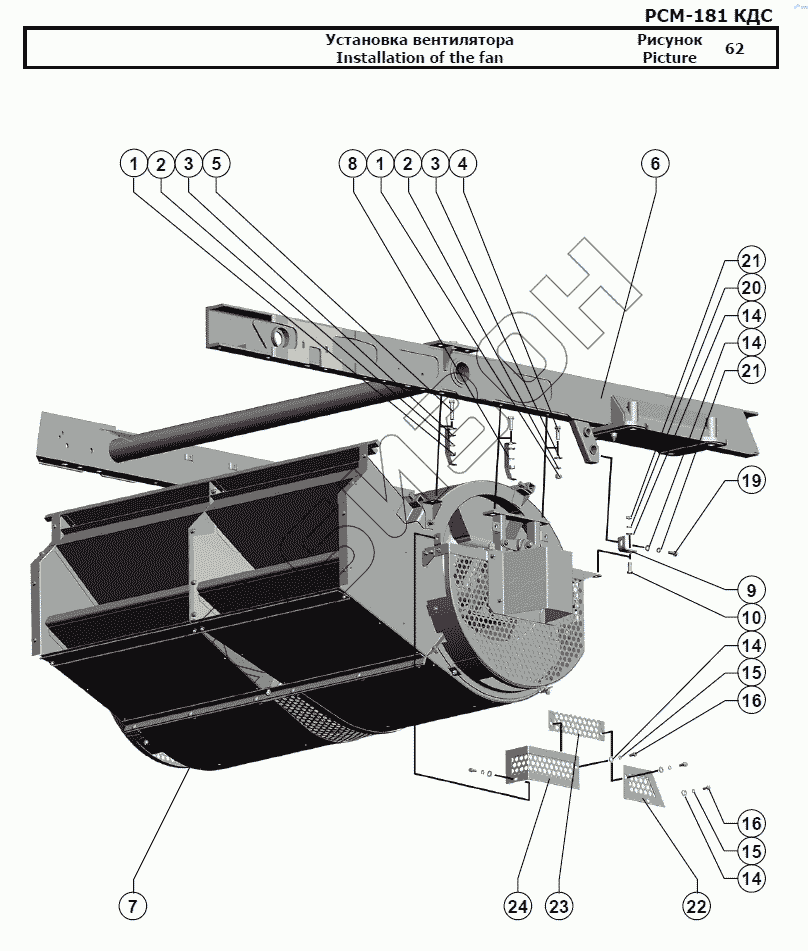 РСМ-181 КДС

Установка вентилятора
Installation of the fan

Рисунок
Picture
62

1 2 3 5 8 1 2 3 4 6

21
20
14
14
21
19
9
10
14
15
16
16
15
14

7 24 23 22

РОСТСЕЛЬМАШ