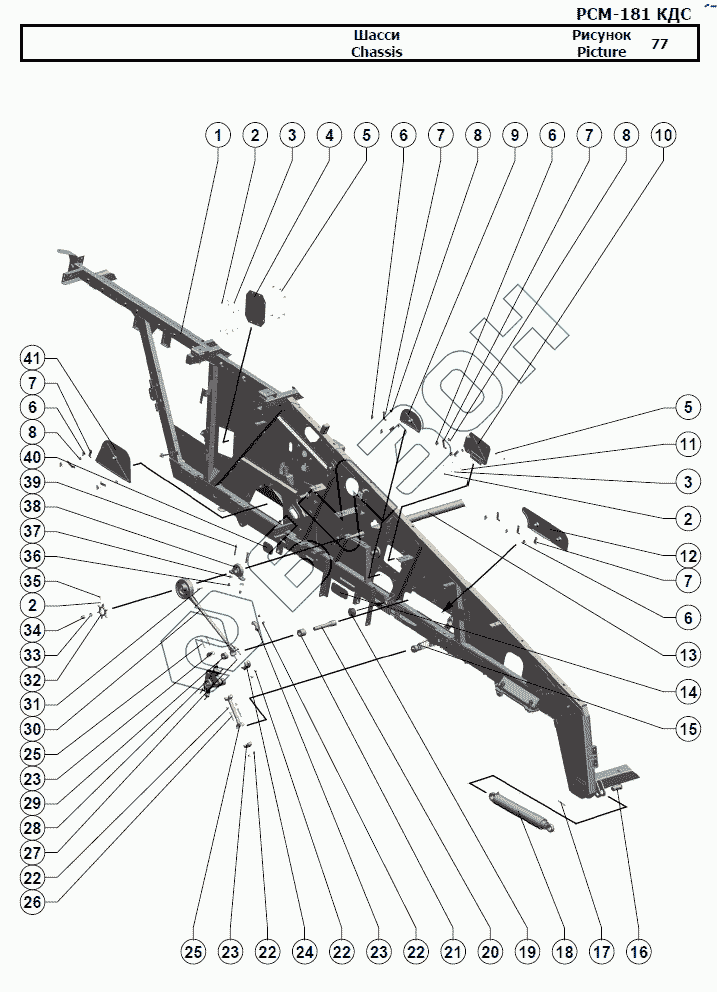 РСМ-181 КДС

| Шасси Chassis | Рисунок Picture | 77 |
|---|---|---|

1 2 3 4 5 6 7 8 9 6 7 8 10

41
7
6
8
40
39
38
37
36
35
2
34
33
32
31
30
25
23
29
28
27
22
26

5
11
3
2
12
7
6
13
14
15

25 23 22 24 22 23 22 21 20 19 18 17 16