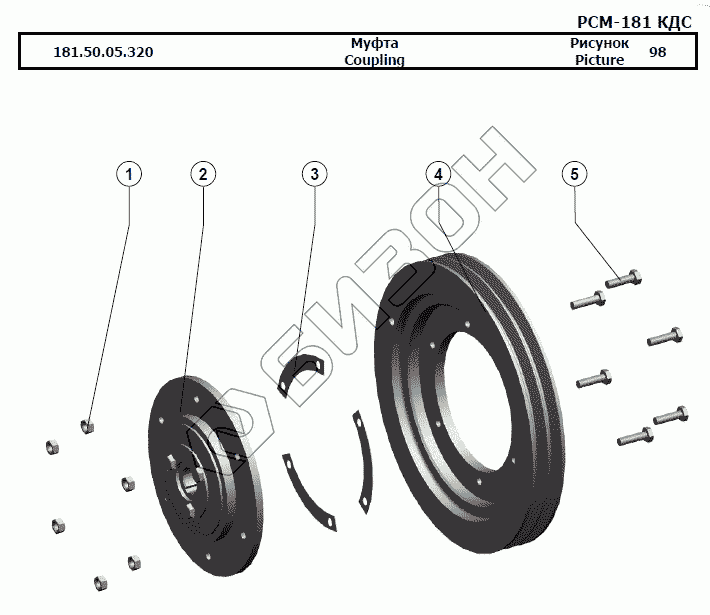 РСМ-181 КДС

| 181.50.05.320 | Муфта Coupling | Рисунок Picture | 98 |
|---|---|---|---|

1
2
3
4
5

БИЗОН