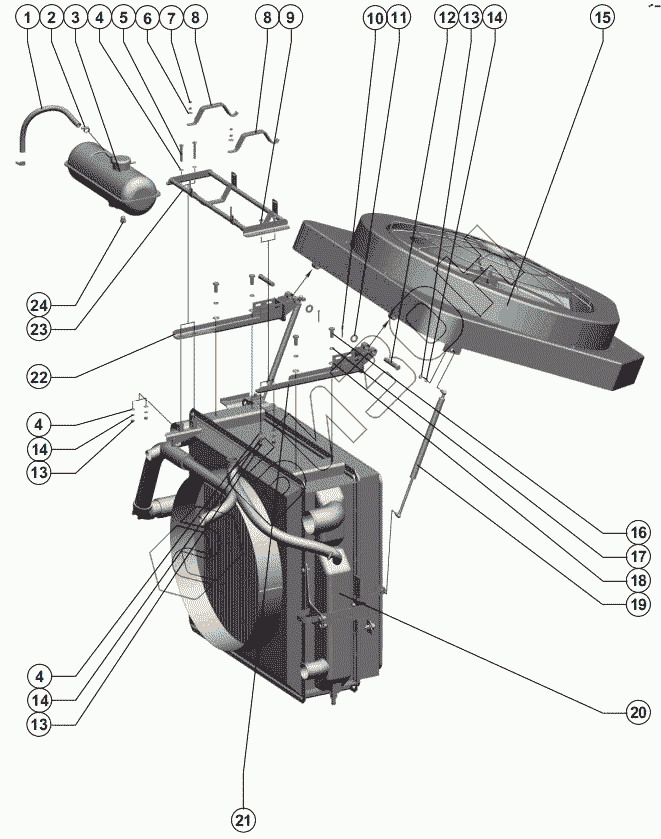 1
2
3
4
5
6
7
8
8
9
10
11
12
13
14
15
24
23
22
4
14
13
16
17
18
19
4
14
13
20
21