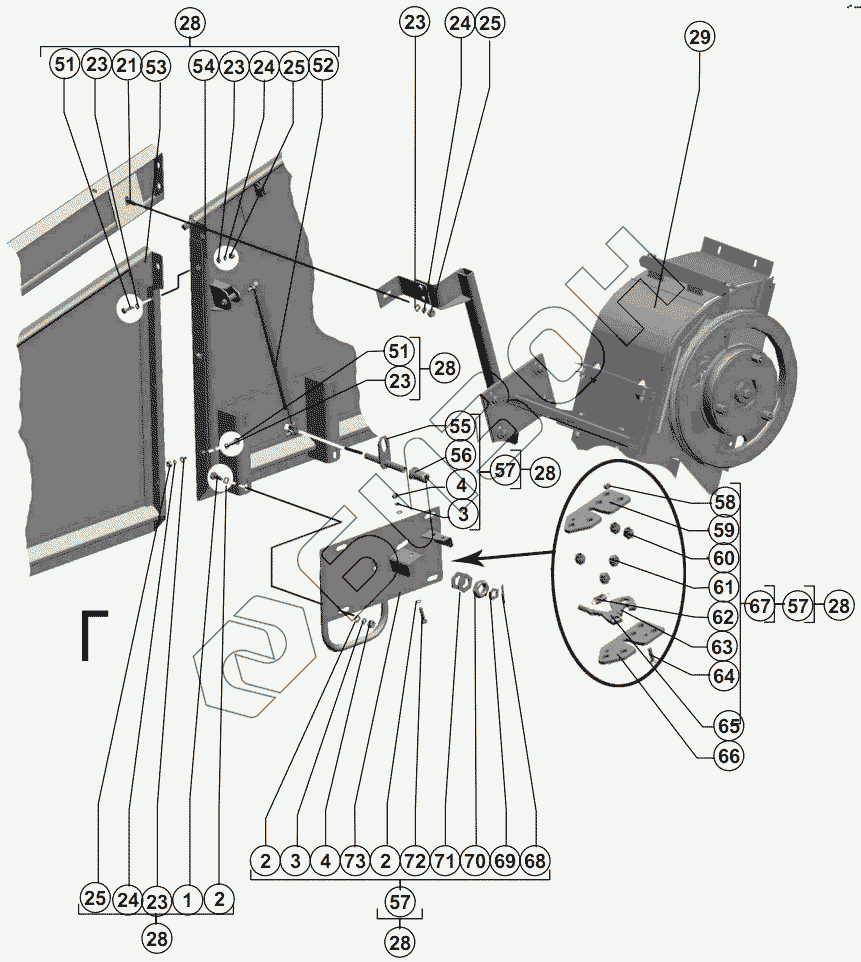 28
51 23 21 53 54 23 24 25 52
23 24 25
29
51
23
28
55
56
4
3
57 28
58
59
60
61
62
63
64
65
66
67 57 28
Г
2 3 4 73 2 72 71 70 69 68
57
28
25 24 23 1 2
28