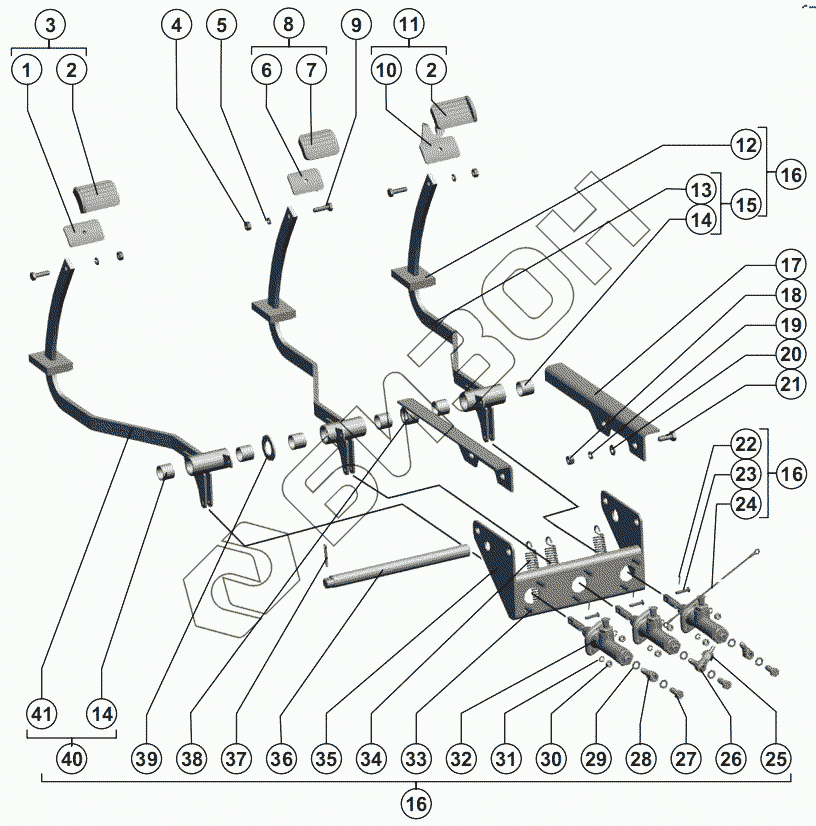 3
1 2
4
5
8
6 7
9
11
10 2
12
13
14
15
16
17
18
19
20
21
22
23
24
16
ЗАВОД
41 14
40
39 38 37 36 35 34 33 32 31 30 29 28 27 26 25
16