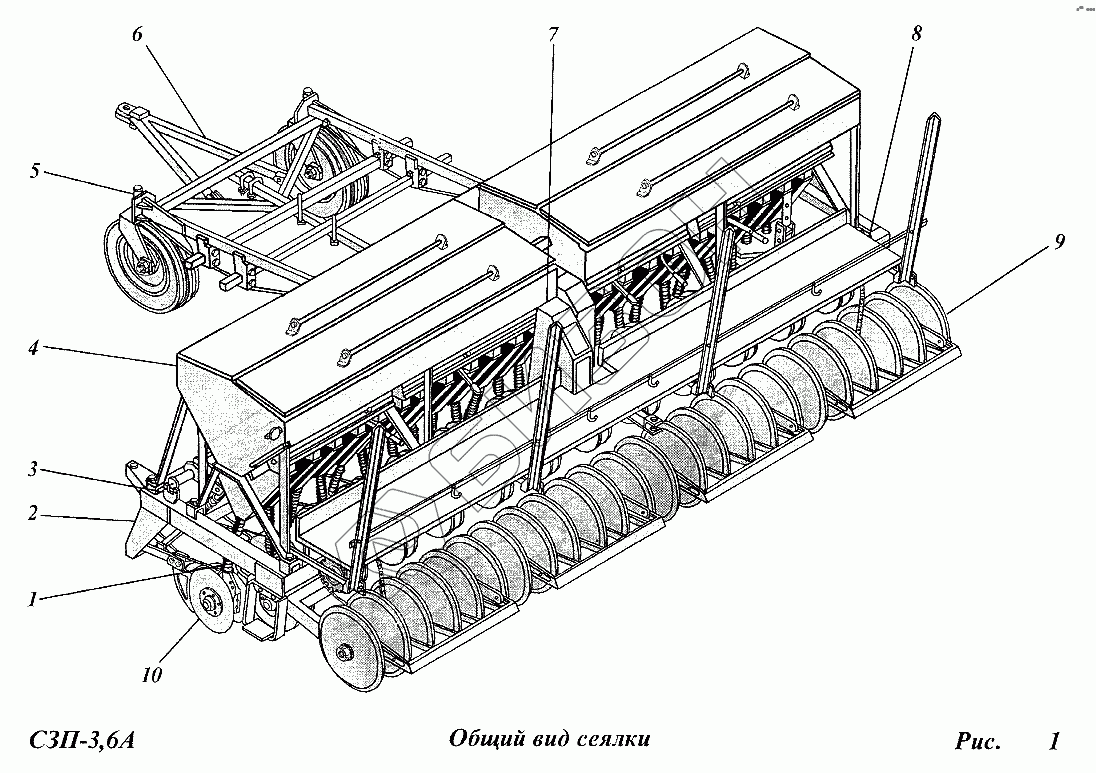 6
7
8
5
9
4
3
2
1
10

СЗП-3,6А

Общий вид сеялки

Рис. 1